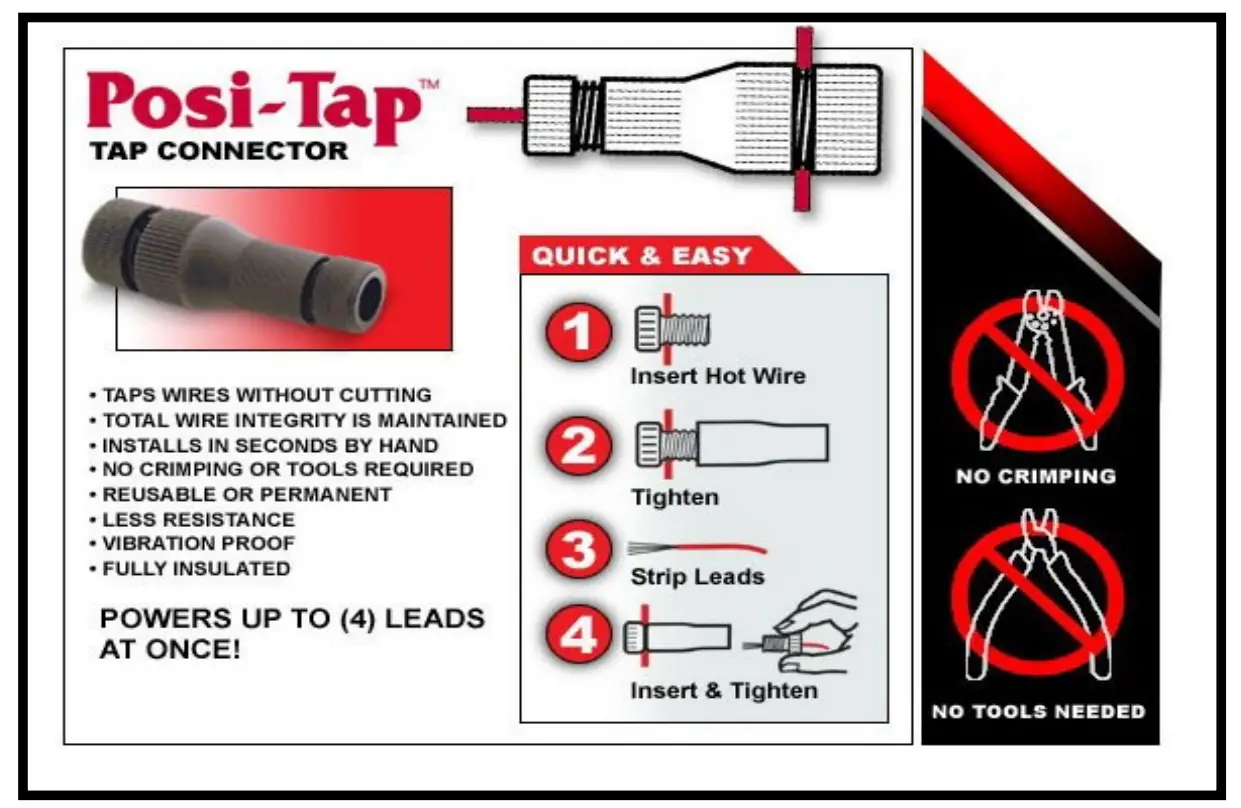 Posi-Tap™
TAP CONNECTOR

• TAPS WIRES WITHOUT CUTTING
• TOTAL WIRE INTEGRITY IS MAINTAINED
• INSTALLS IN SECONDS BY HAND
• NO CRIMPING OR TOOLS REQUIRED
• REUSABLE OR PERMANENT
• LESS RESISTANCE
• VIBRATION PROOF
• FULLY INSULATED

POWERS UP TO (4) LEADS AT ONCE!

QUICK & EASY

1 Insert Hot Wire

2 Tighten

3 Strip Leads

4 Insert & Tighten

NO CRIMPING

NO TOOLS NEEDED