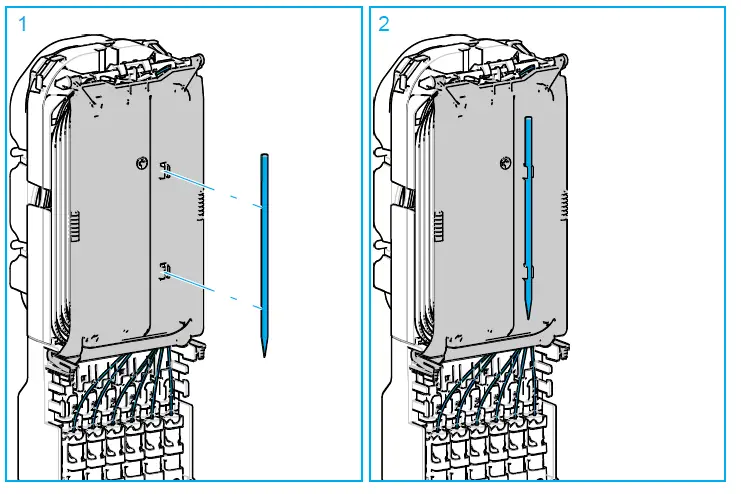 1

2