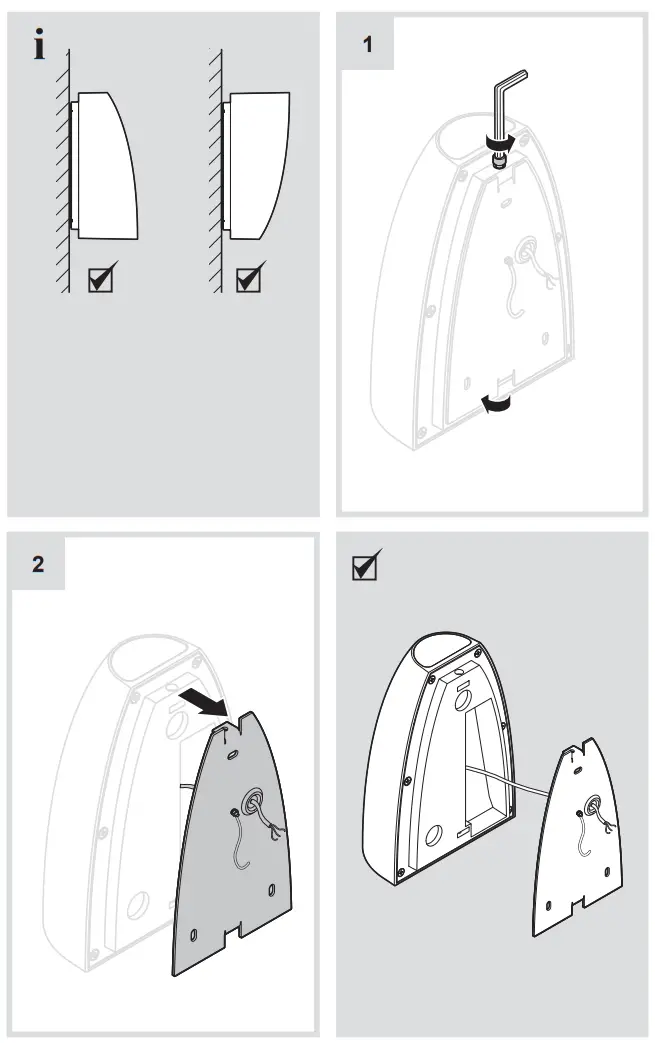 i

1

2