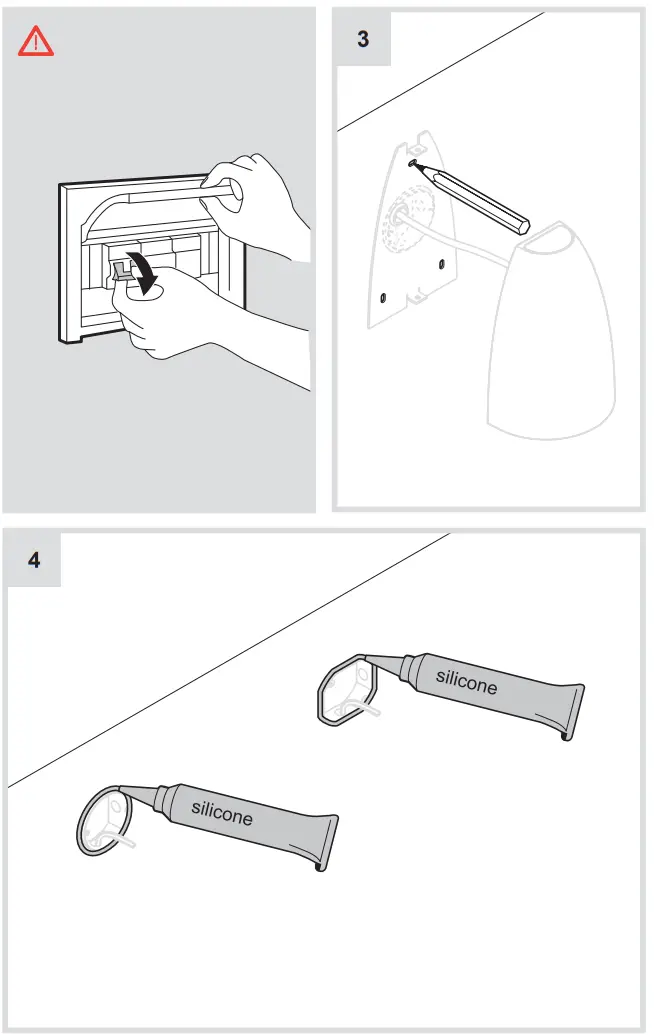 3

4

silicone

silicone