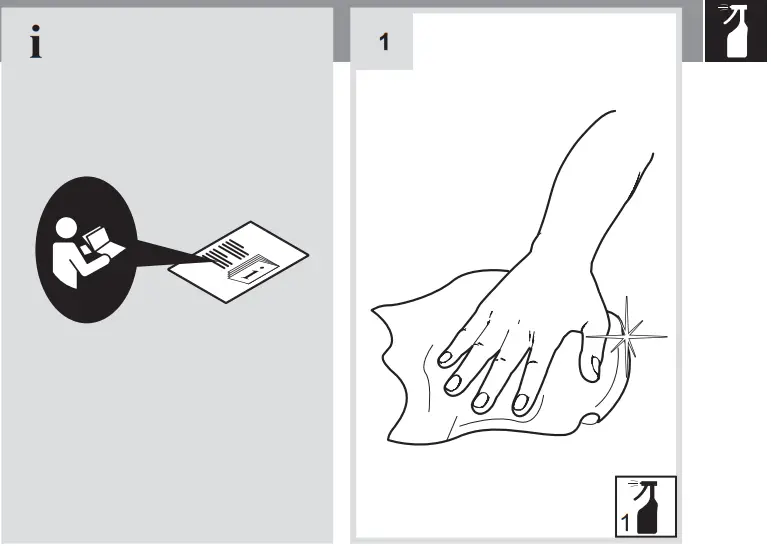 i

1

1