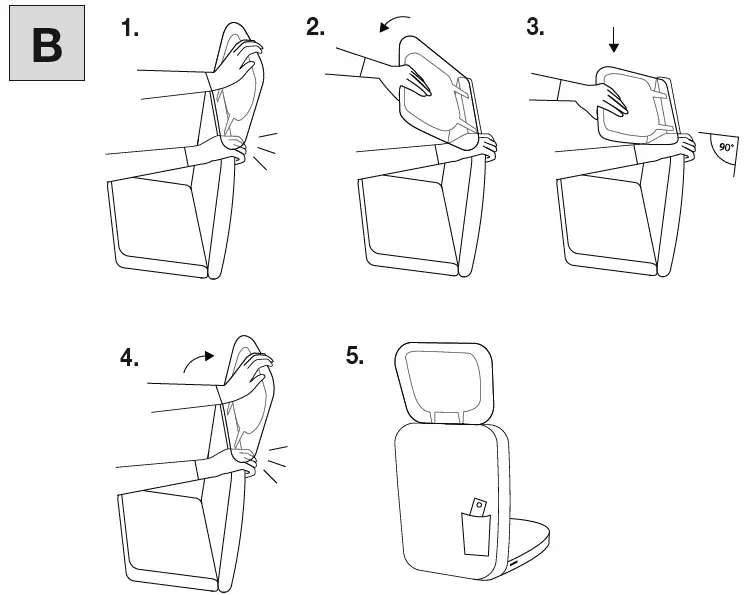 B

1.

2.

3.

90°

4.

5.