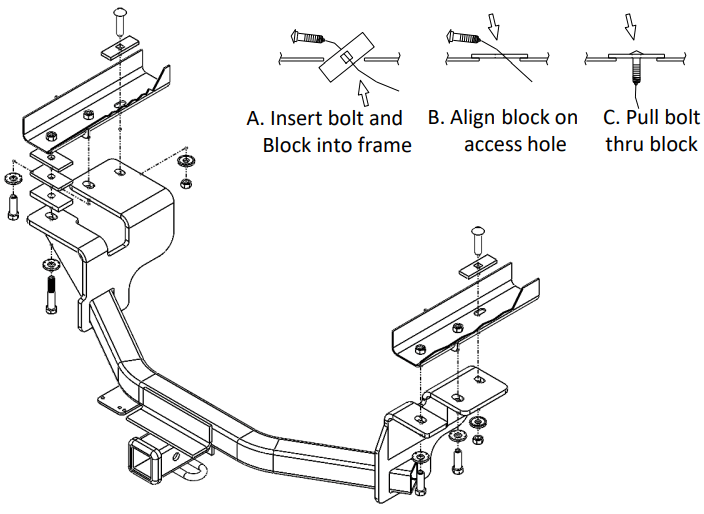 A. Insert bolt and Block into frame

B. Align block on access hole

C. Pull bolt thru block