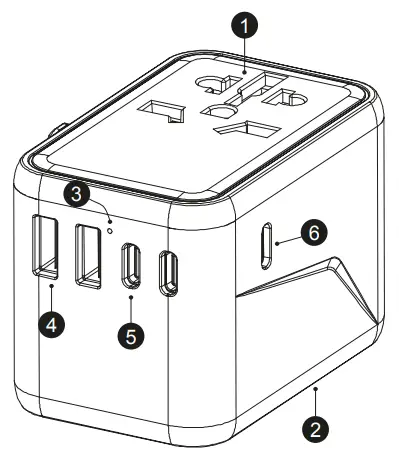 1
3
6
4
5
2