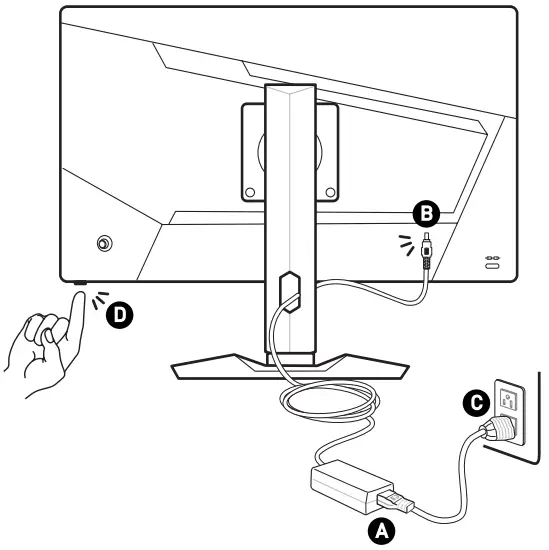 B
D
C
A