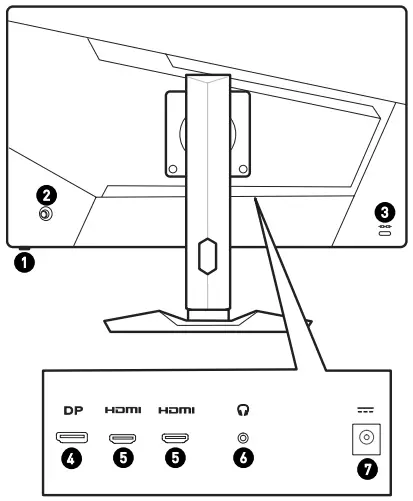 2
3
1
DP
HDMI
HDMI
4
5
5
6
7