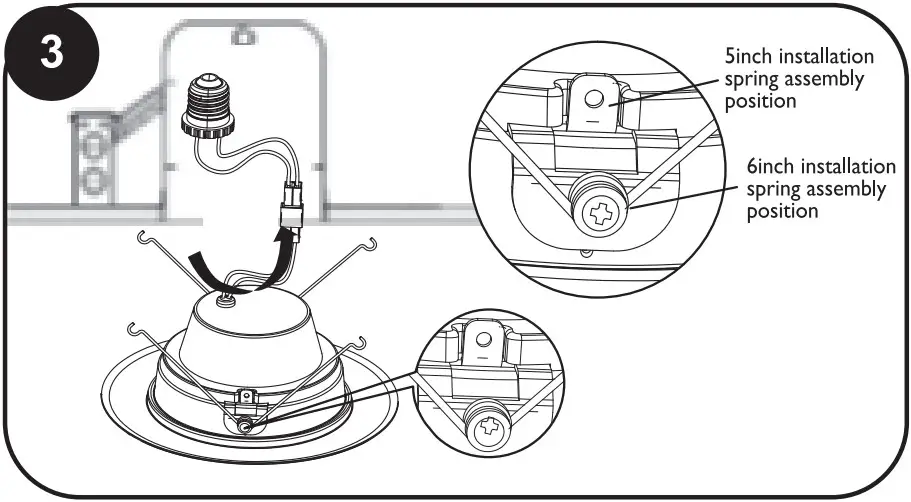 3

5inch installation spring assembly position

6inch installation spring assembly position