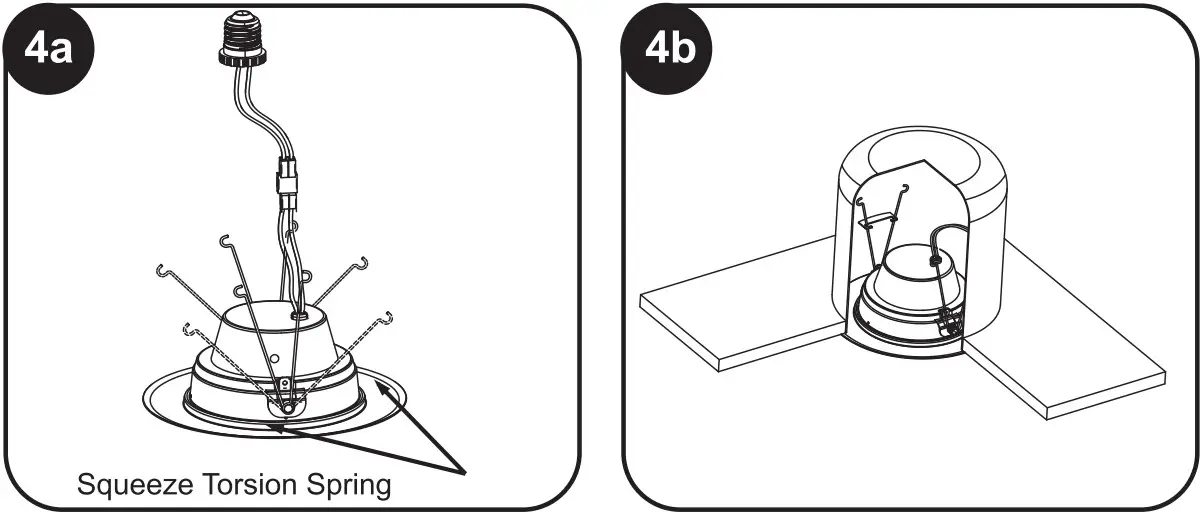 4a

Squeeze Torsion Spring

4b