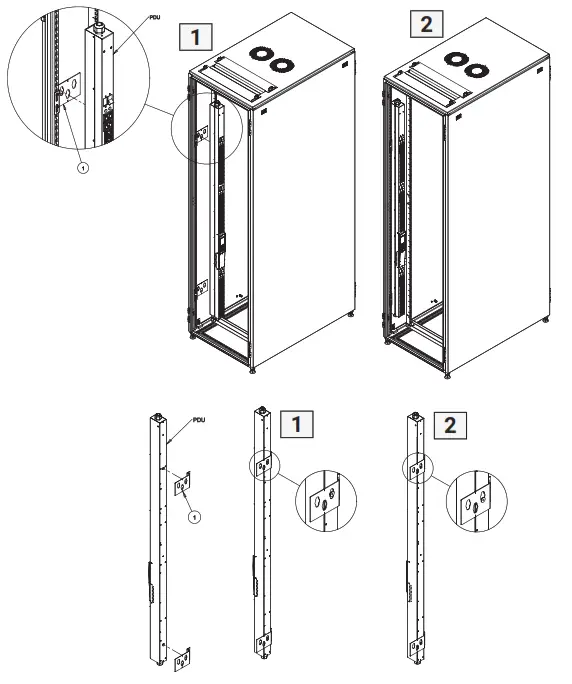 PDU
1
1
2
PDU
1
1
2