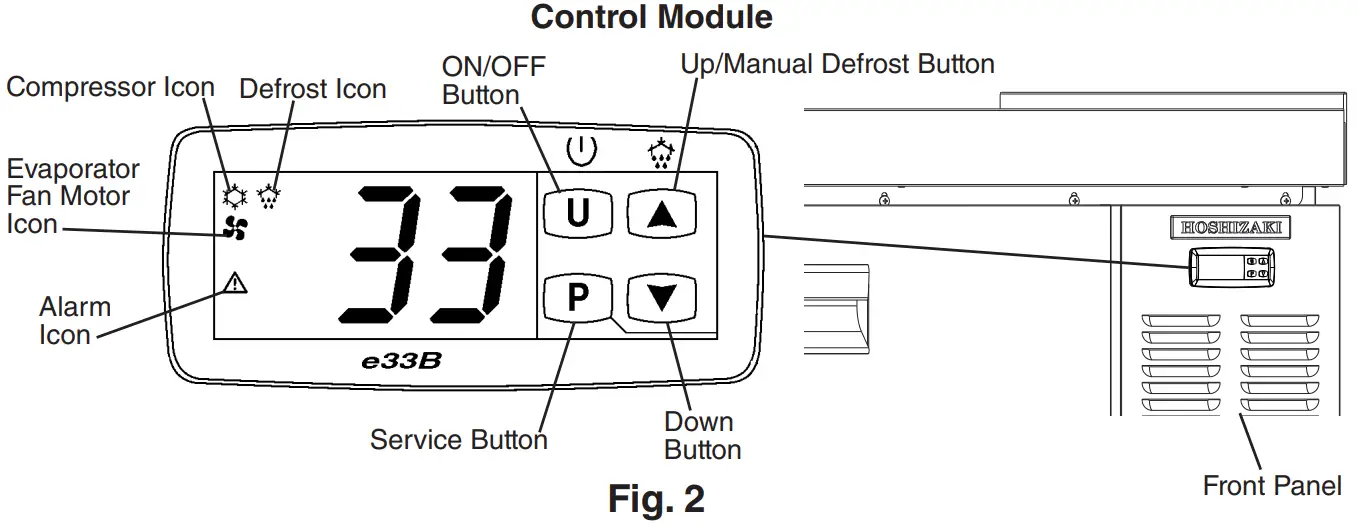 Control Module

Compressor Icon
Defrost Icon
ON/OFF Button
Up/Manual Defrost Button
Evaporator Fan Motor Icon
Alarm Icon

33

U
P

e33B

Service Button
Down Button

HOSHIZAKI

Front Panel

Fig. 2