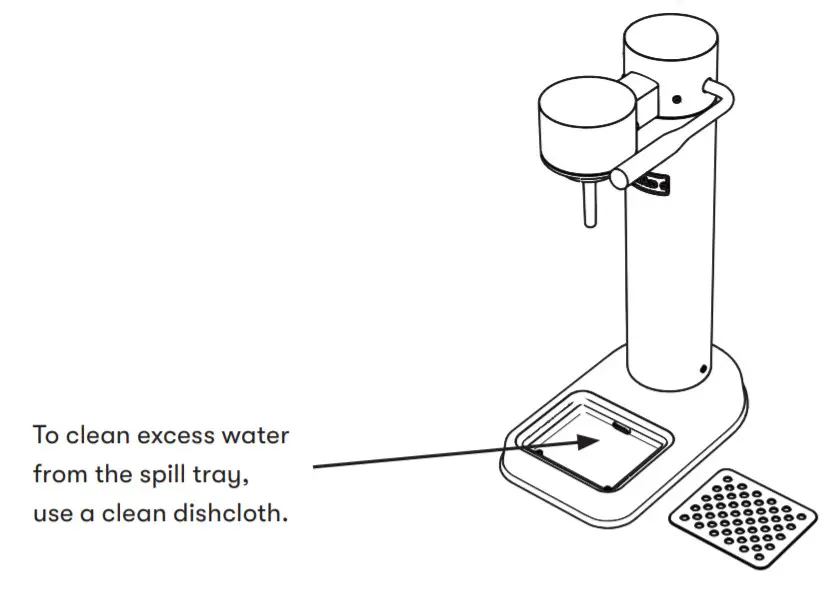 To clean excess water from the spill tray, use a clean dishcloth.