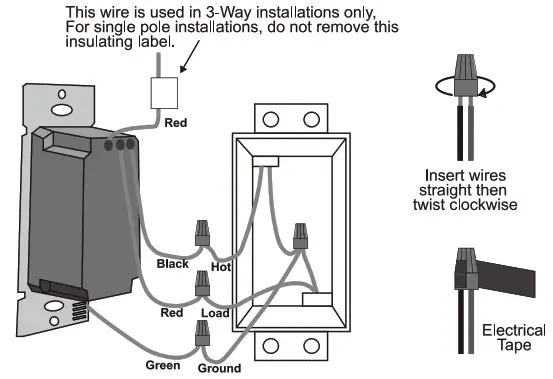 This wire is used in 3-Way installations only, For single pole installations, do not remove this insulating label.

Red

Black
Hot
Red
Load
Green
Ground

Insert wires straight then twist clockwise

Electrical Tape