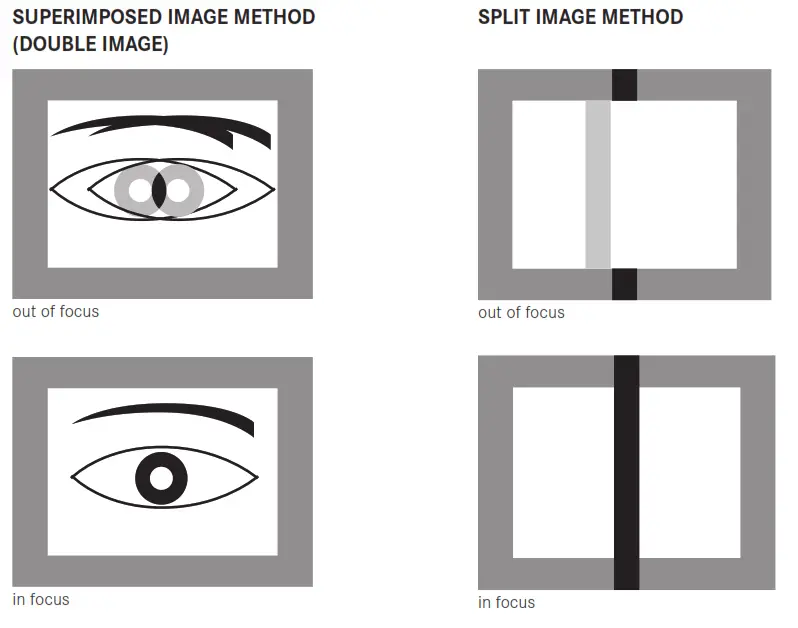 SUPERIMPOSED IMAGE METHOD (DOUBLE IMAGE)

out of focus

in focus

SPLIT IMAGE METHOD

out of focus

in focus