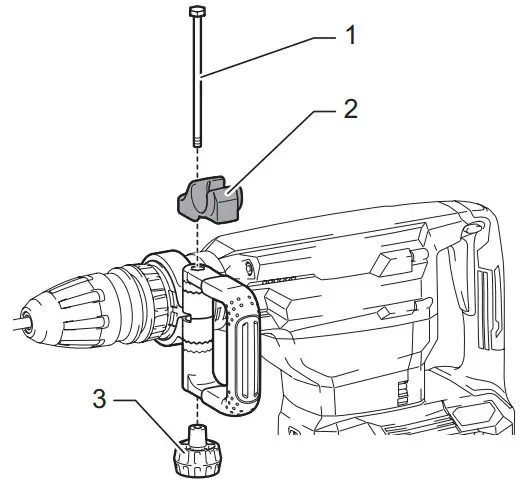 1
2
3