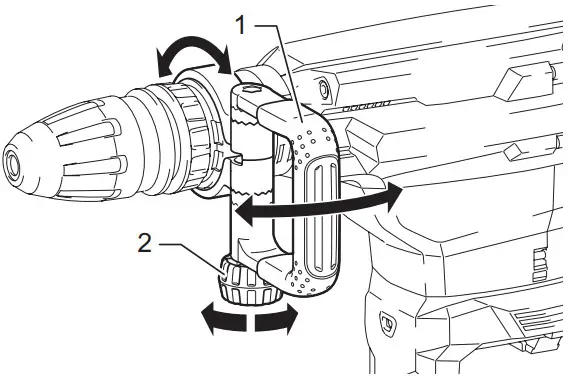 1
2