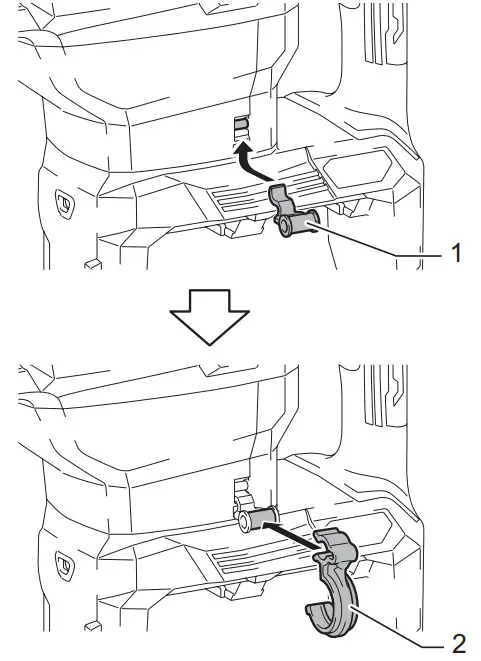 1

2