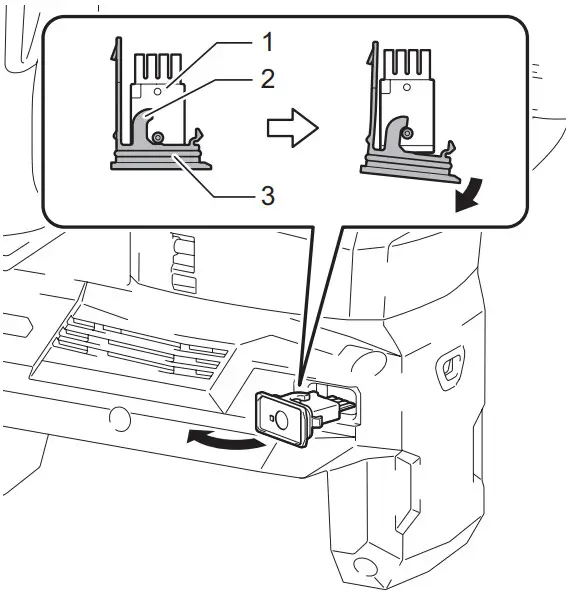 1
2
3