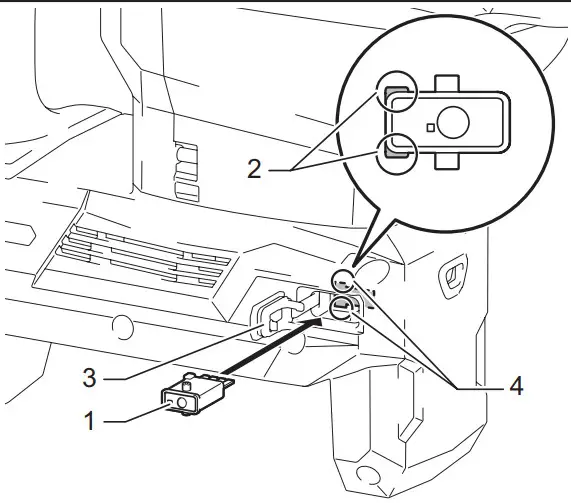 2
3
4
1