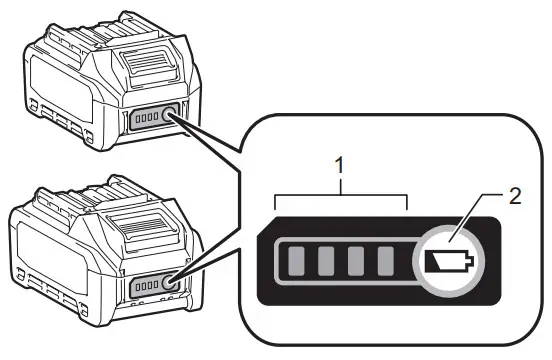 1
2