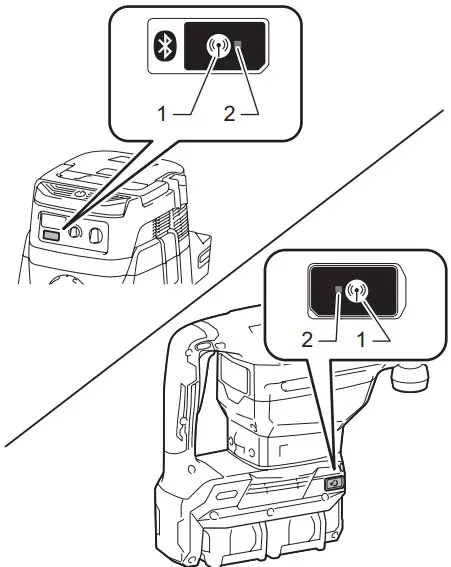 1 2

2 1