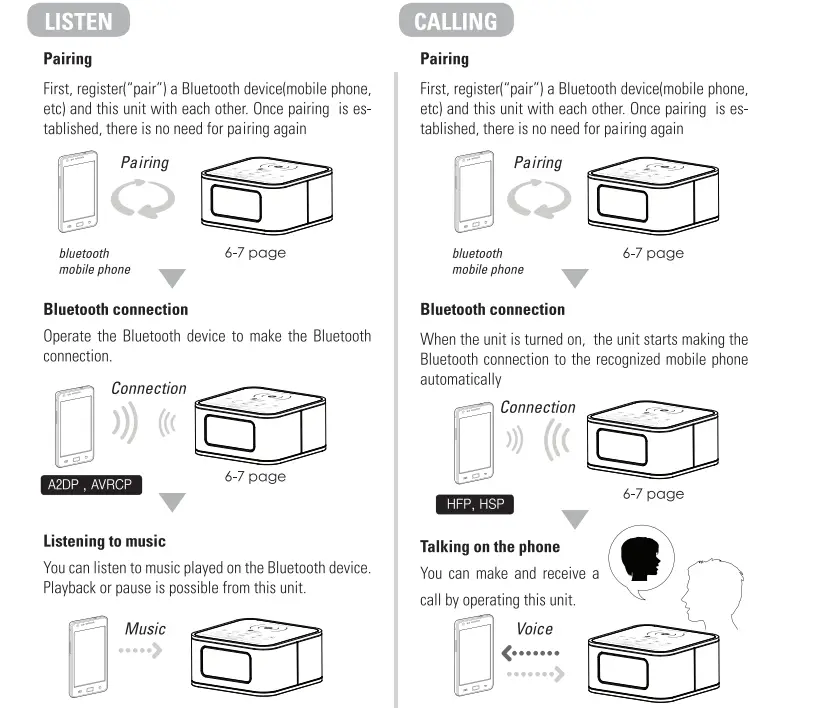 LISTEN

Pairing

First, register("pair") a Bluetooth device(mobile phone, etc) and this unit with each other. Once pairing is established, there is no need for pairing again

Pairing

bluetooth mobile phone

6-7 page

Bluetooth connection

Operate the Bluetooth device to make the Bluetooth connection.

Connection

A2DP , AVRCP

6-7 page

Listening to music

You can listen to music played on the Bluetooth device. Playback or pause is possible from this unit.

Music

CALLING

Pairing

First, register("pair") a Bluetooth device(mobile phone, etc) and this unit with each other. Once pairing is established, there is no need for pairing again

Pairing

bluetooth mobile phone

6-7 page

Bluetooth connection

When the unit is turned on, the unit starts making the Bluetooth connection to the recognized mobile phone automatically

Connection

HFP, HSP

6-7 page

Talking on the phone

You can make and receive a call by operating this unit.

Voice