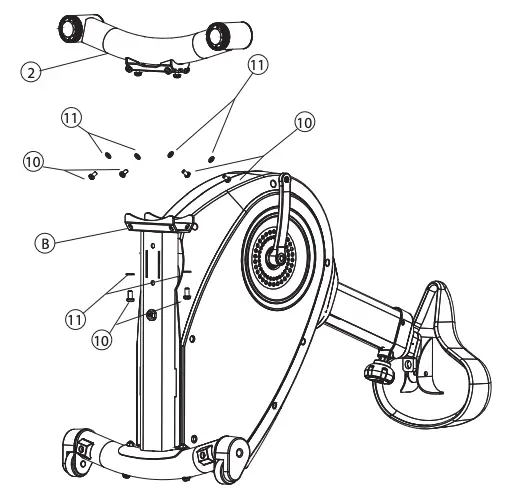 2
11
11
10
10
B
11
10