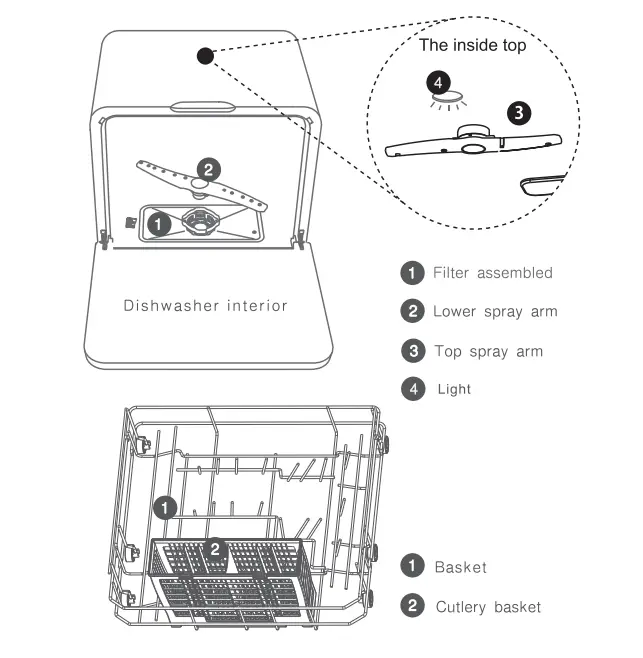 The inside top

4

3

2

1

Dishwasher interior

1 Filter assembled

2 Lower spray arm

3 Top spray arm

4 Light

1

2

1 Basket

2 Cutlery basket