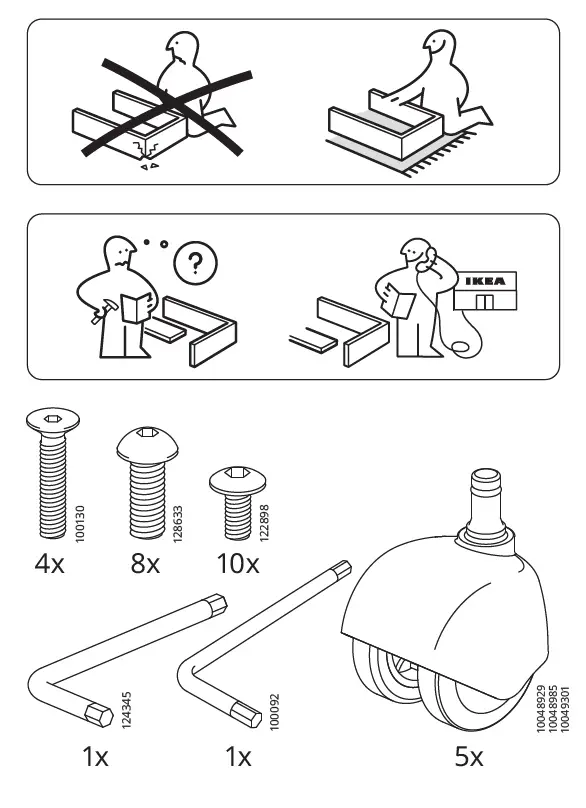 ?

IKEA

100130
4x

128633
8x

122898
10x

124345
1x

100092
1x

10048929
10048985
10049301
5x