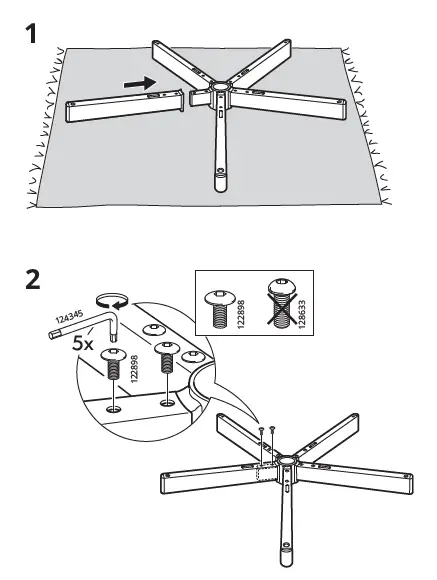 1

2

124345

5x

122898

122898

128633