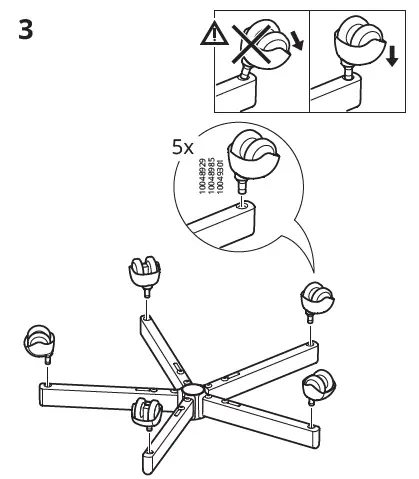 3

5x

10048929
10048985
10049301