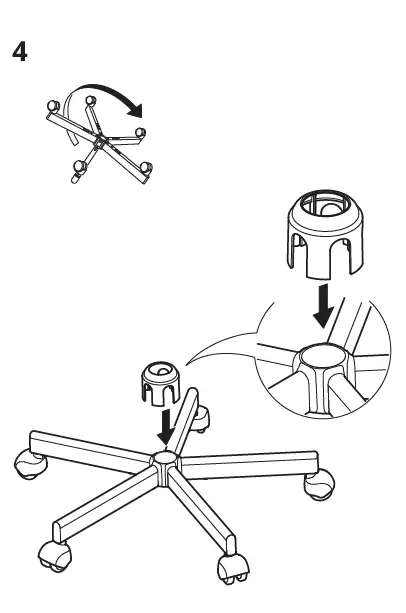 4