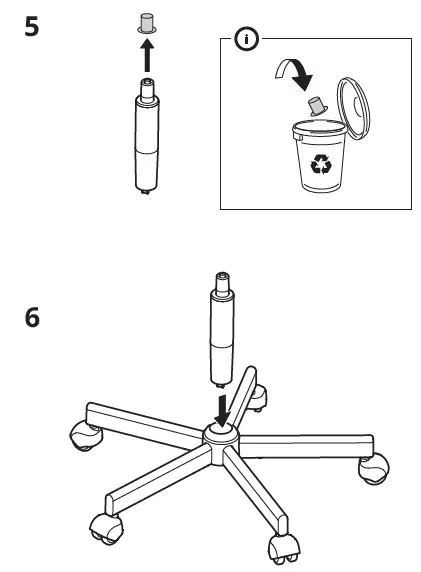 5

i

6