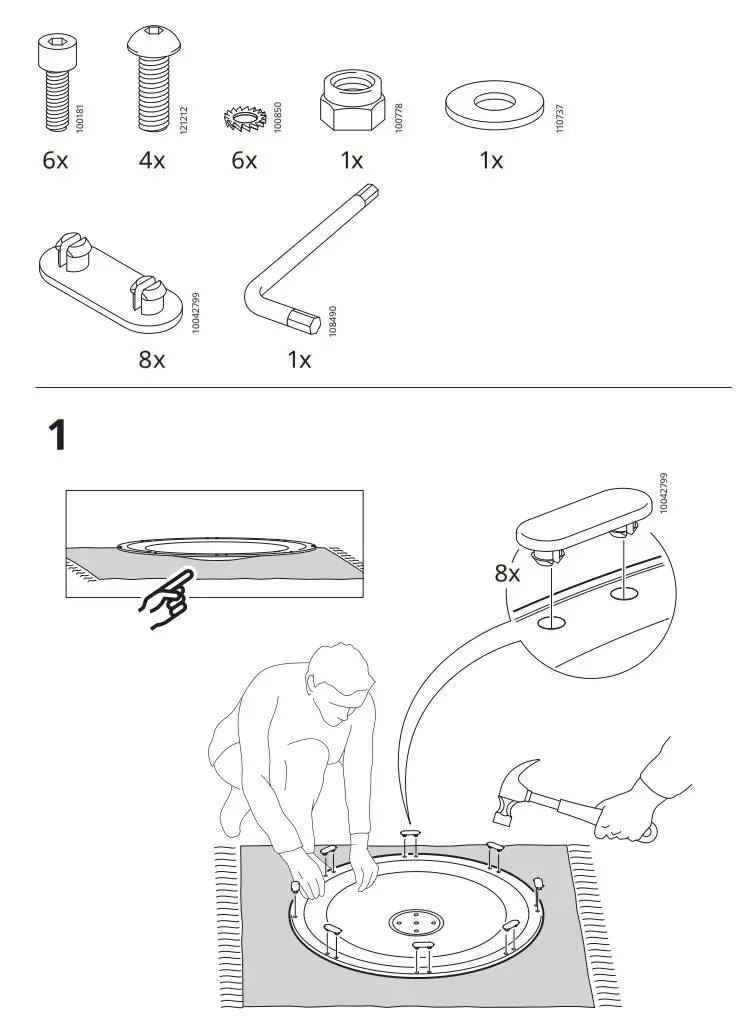 100181
6x

121212
4x

100850
6x

100778
1x

110737
1x

10042799
8x

108490
1x

1

10042799
8x