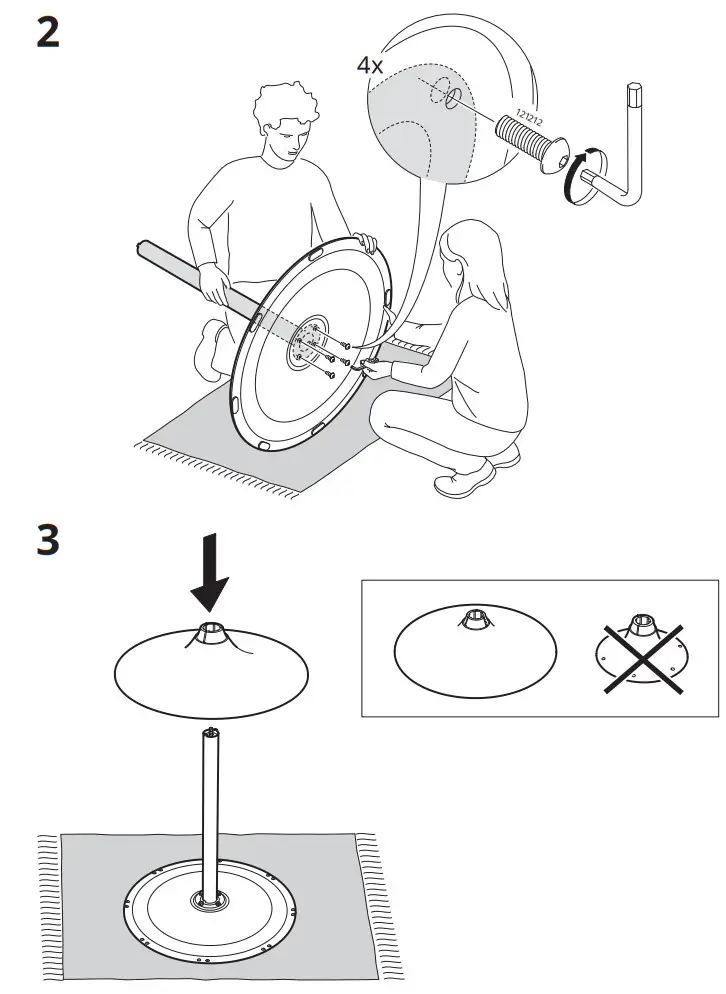 2

4x

121212

3