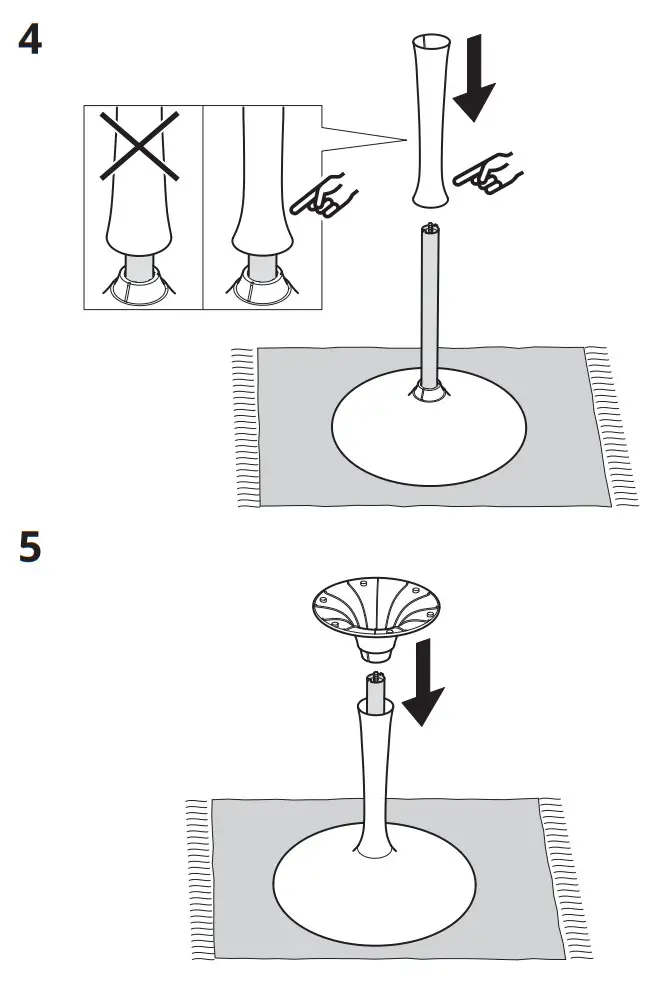 4

5