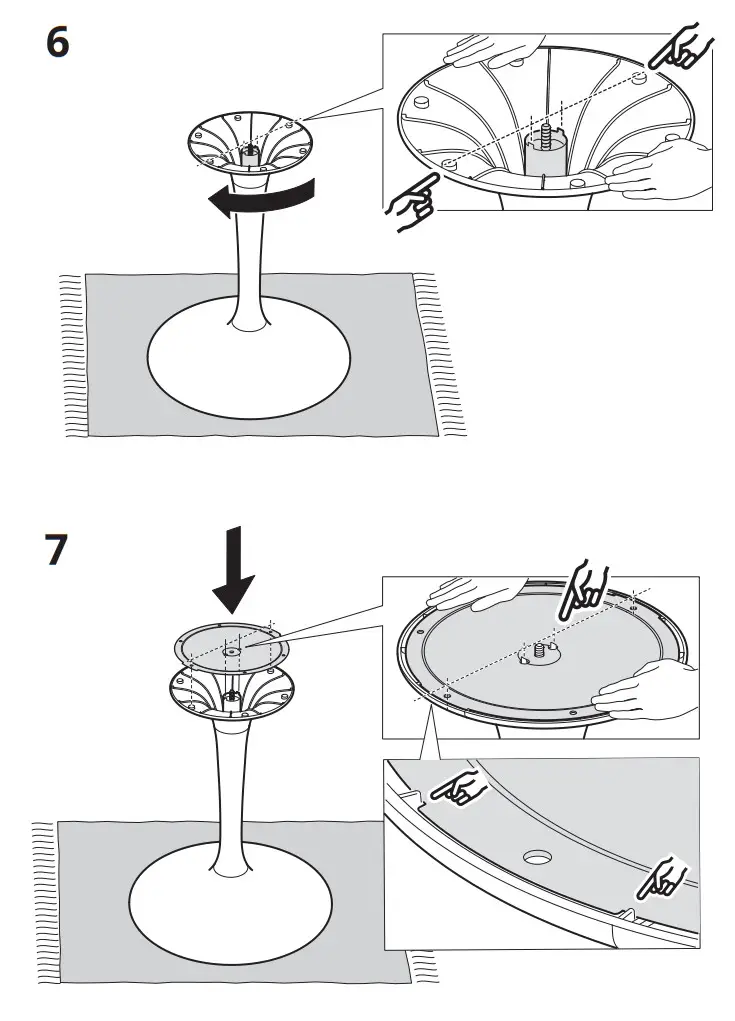 6

7