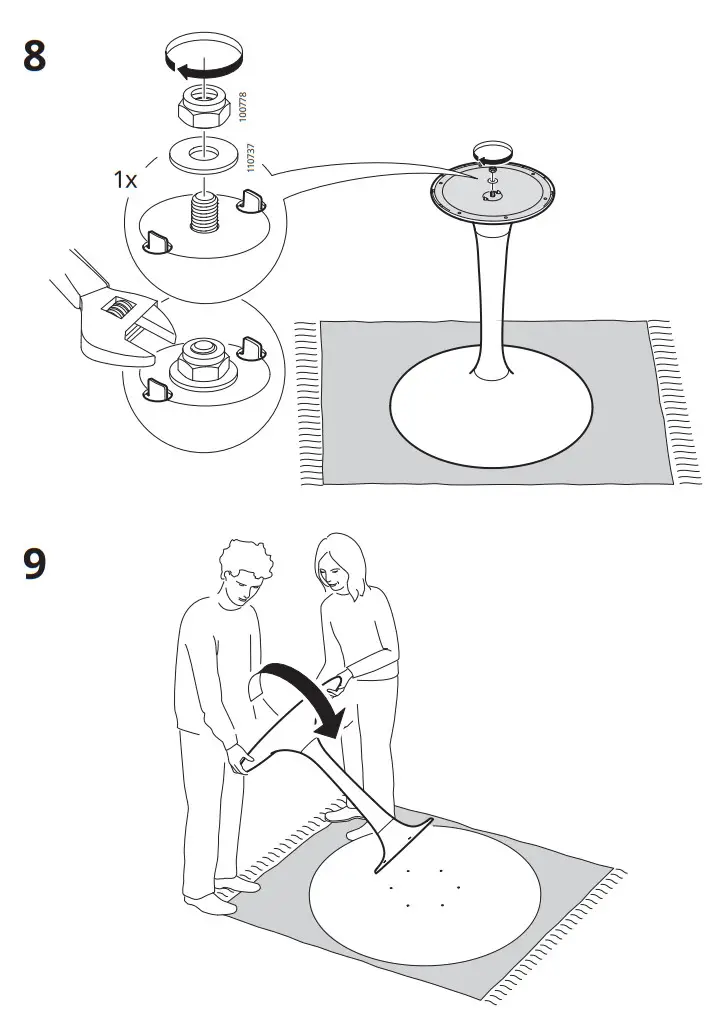 8

100778

110737

1x

9