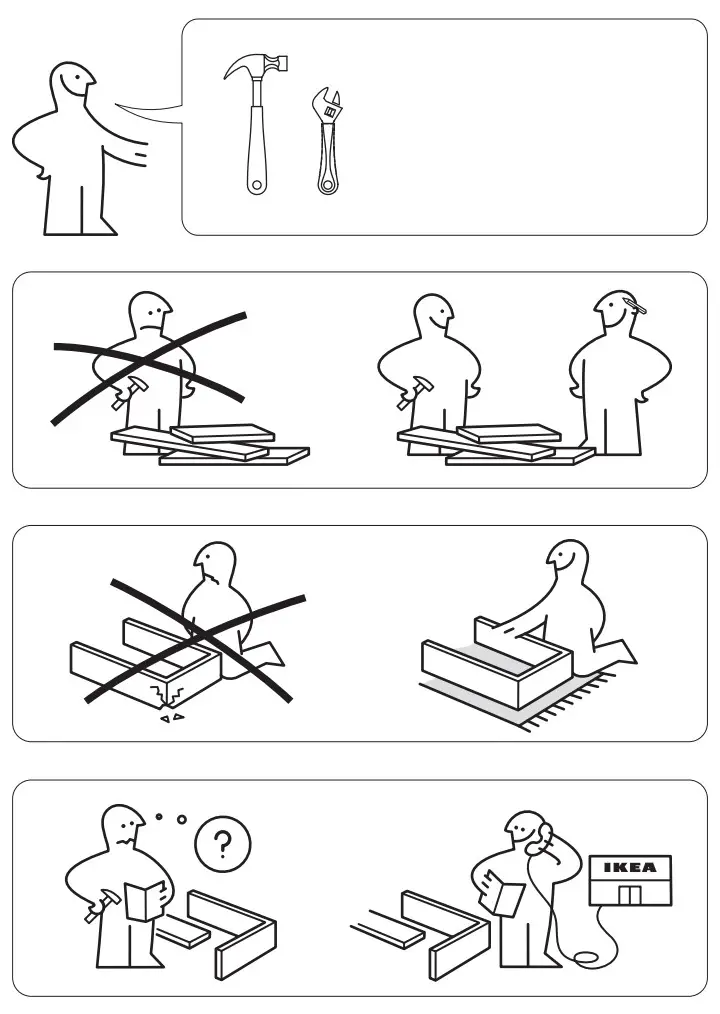 ?

IKEA