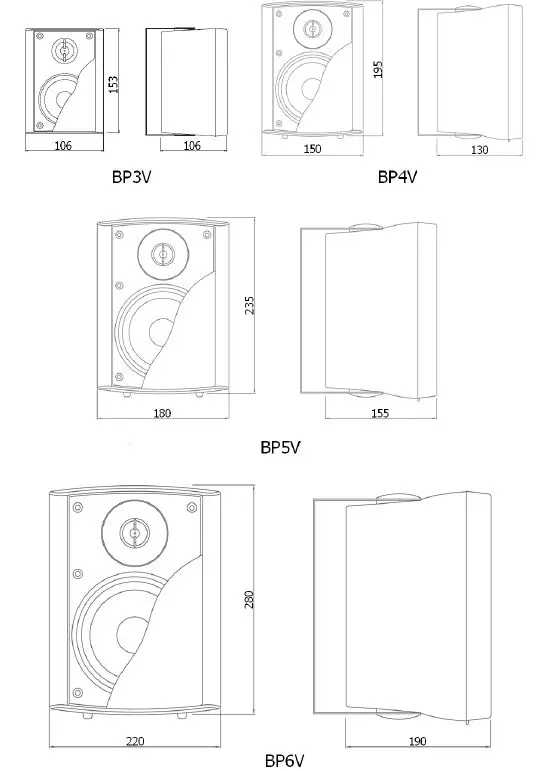 153
106
106
BP3V

195
150
130
BP4V

235
180
155
BP5V

280
220
190
BP6V