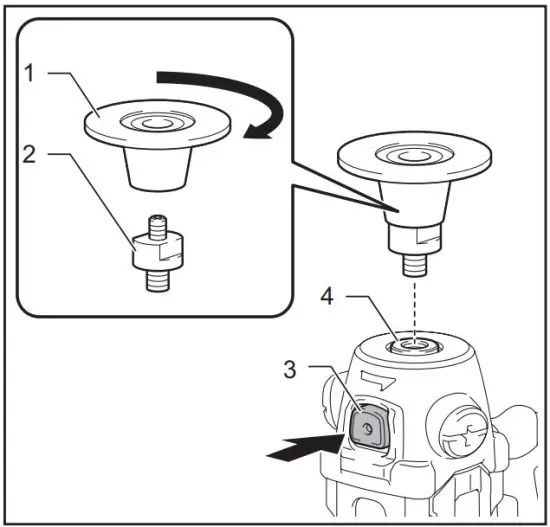 1
2
4
3