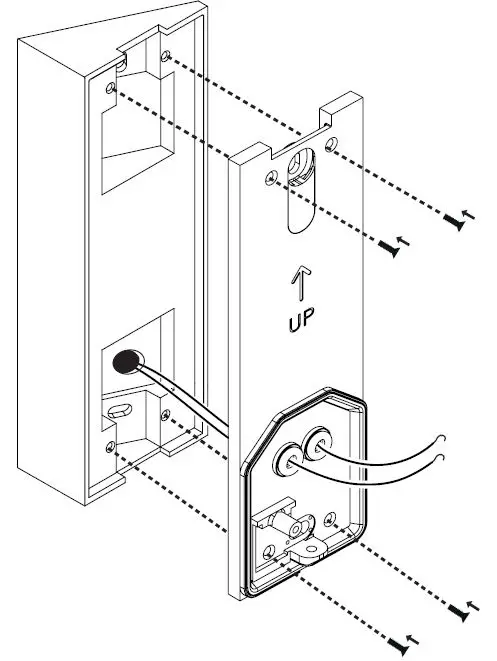 UP