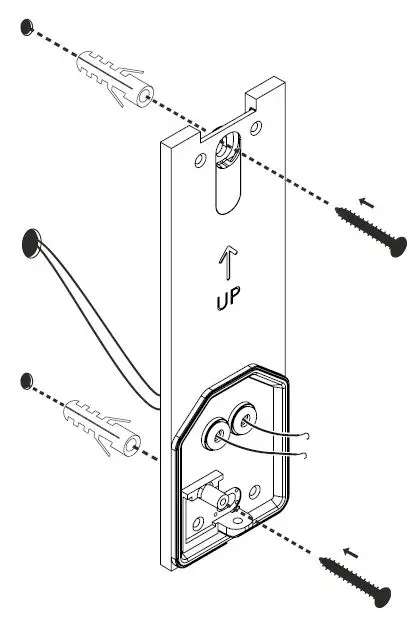 UP