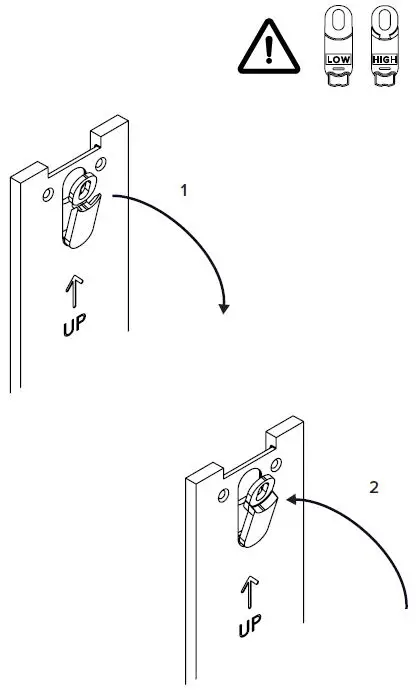 LOW HIGH

1

UP

2

UP