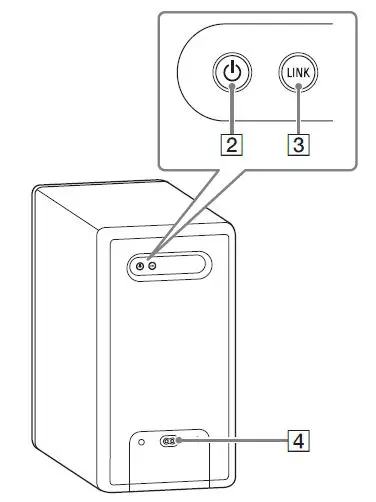 LINK
2
3
4