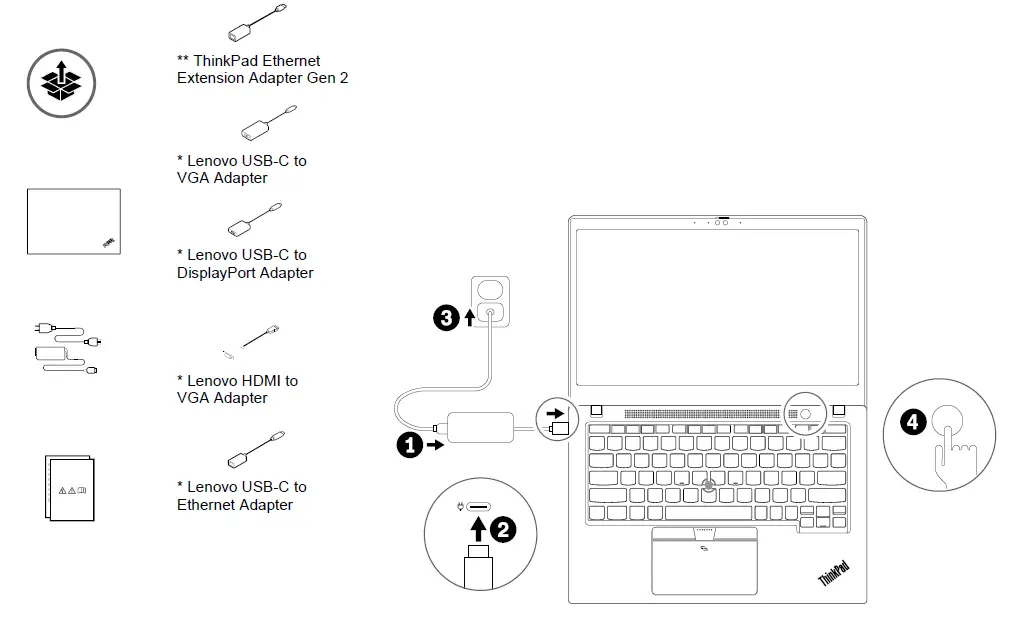 ** ThinkPad Ethernet Extension Adapter Gen 2

* Lenovo USB-C to VGA Adapter

* Lenovo USB-C to DisplayPort Adapter

* Lenovo HDMI to VGA Adapter

* Lenovo USB-C to Ethernet Adapter

3

1

2

4

ThinkPad