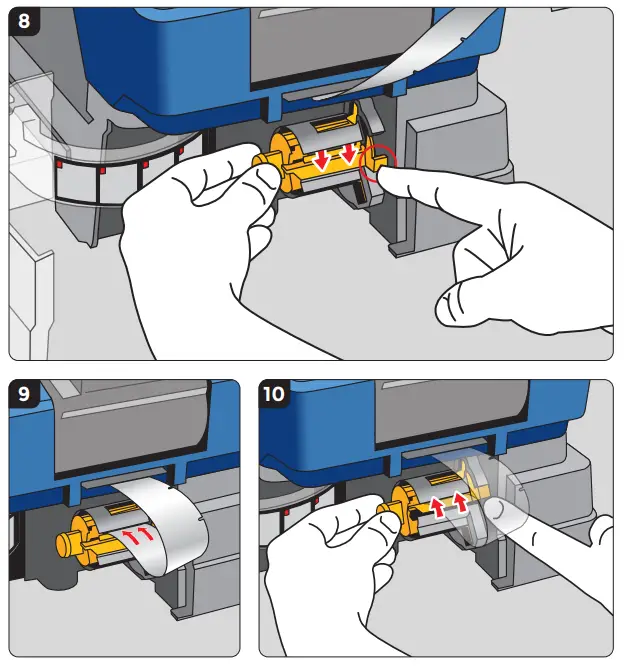 8

9

10