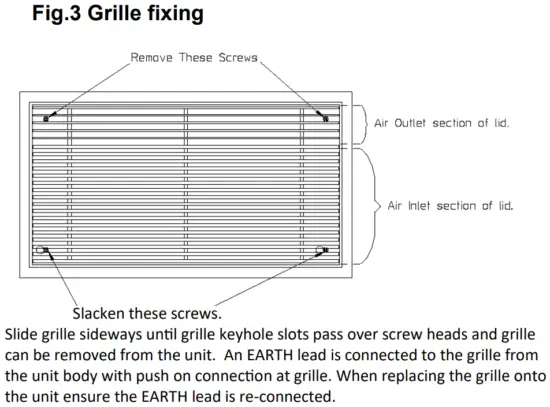 Fig.3 Grille fixing

Remove These Screws

Air Outlet section of lid.

Air Inlet section of lid.

Slacken these screws.

Slide grille sideways until grille keyhole slots pass over screw heads and grille can be removed from the unit. An EARTH lead is connected to the grille from the unit body with push on connection at grille. When replacing the grille onto the unit ensure the EARTH lead is re-connected.