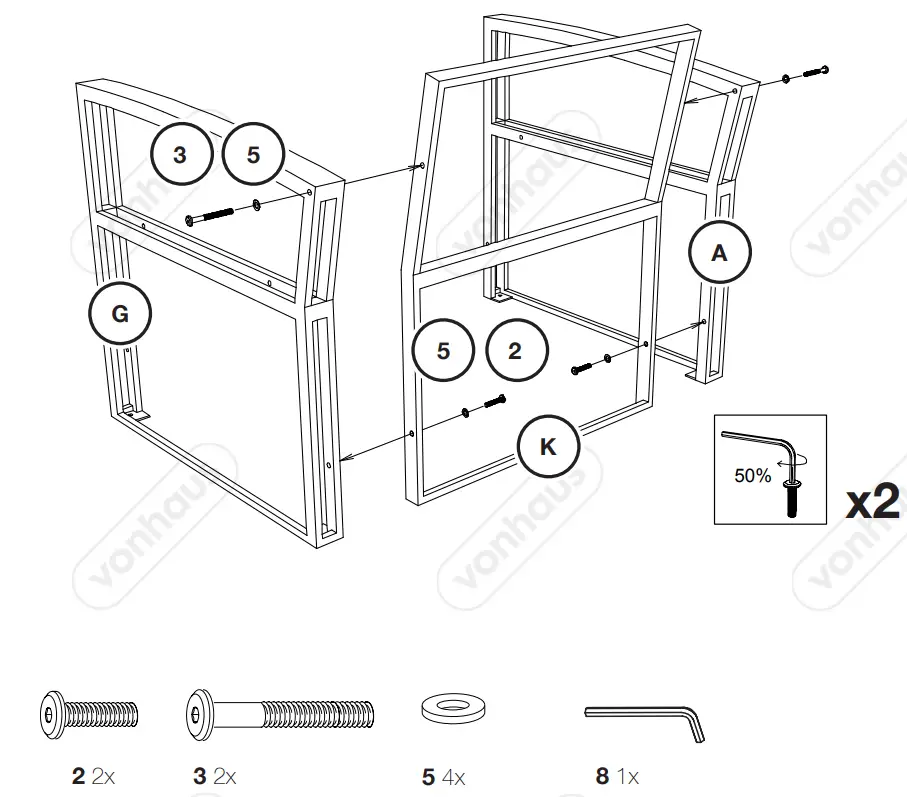 3 5

G

A

5 2

K

50%

x2

vonhaus vonhaus vonhaus vonhaus vonhaus

2 2x

3 2x

5 4x

8 1x