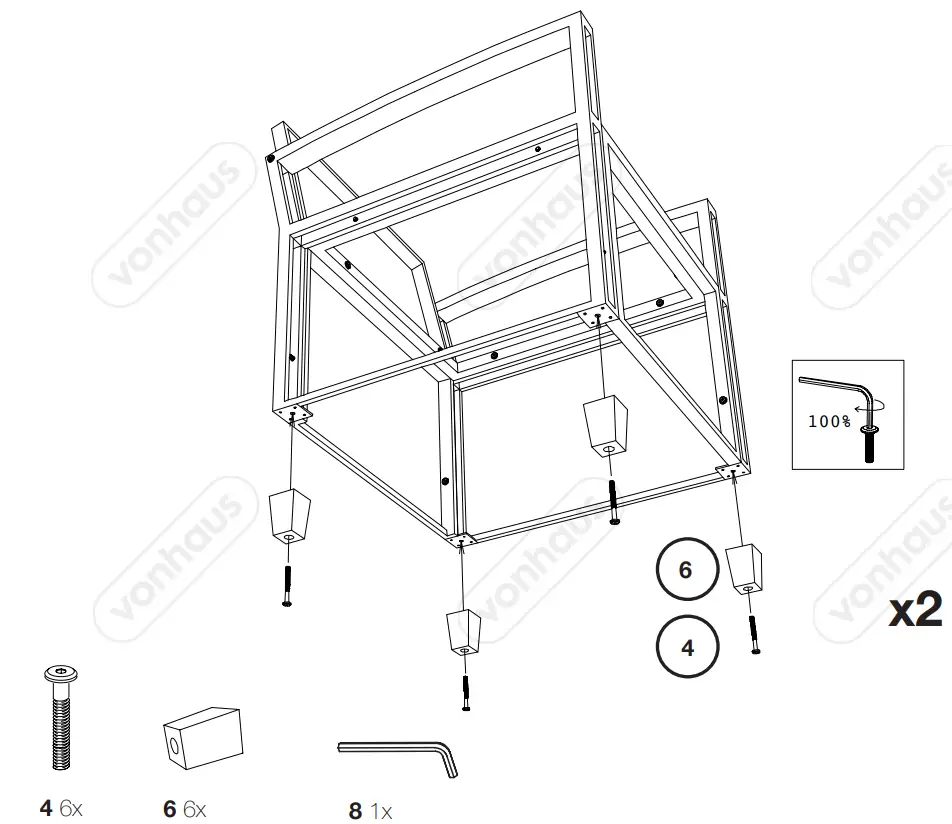 vonhaus

vonhaus

vonhaus

vonhaus

vonhaus

vonhaus

100%

6

4

x2

4 6x

6 6x

8 1x