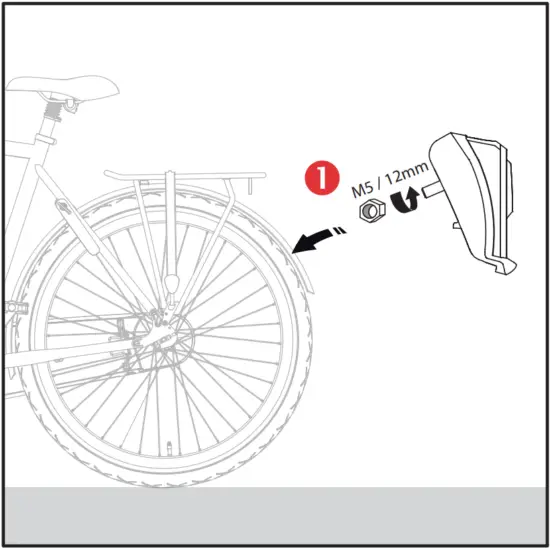 1
M5 / 12mm